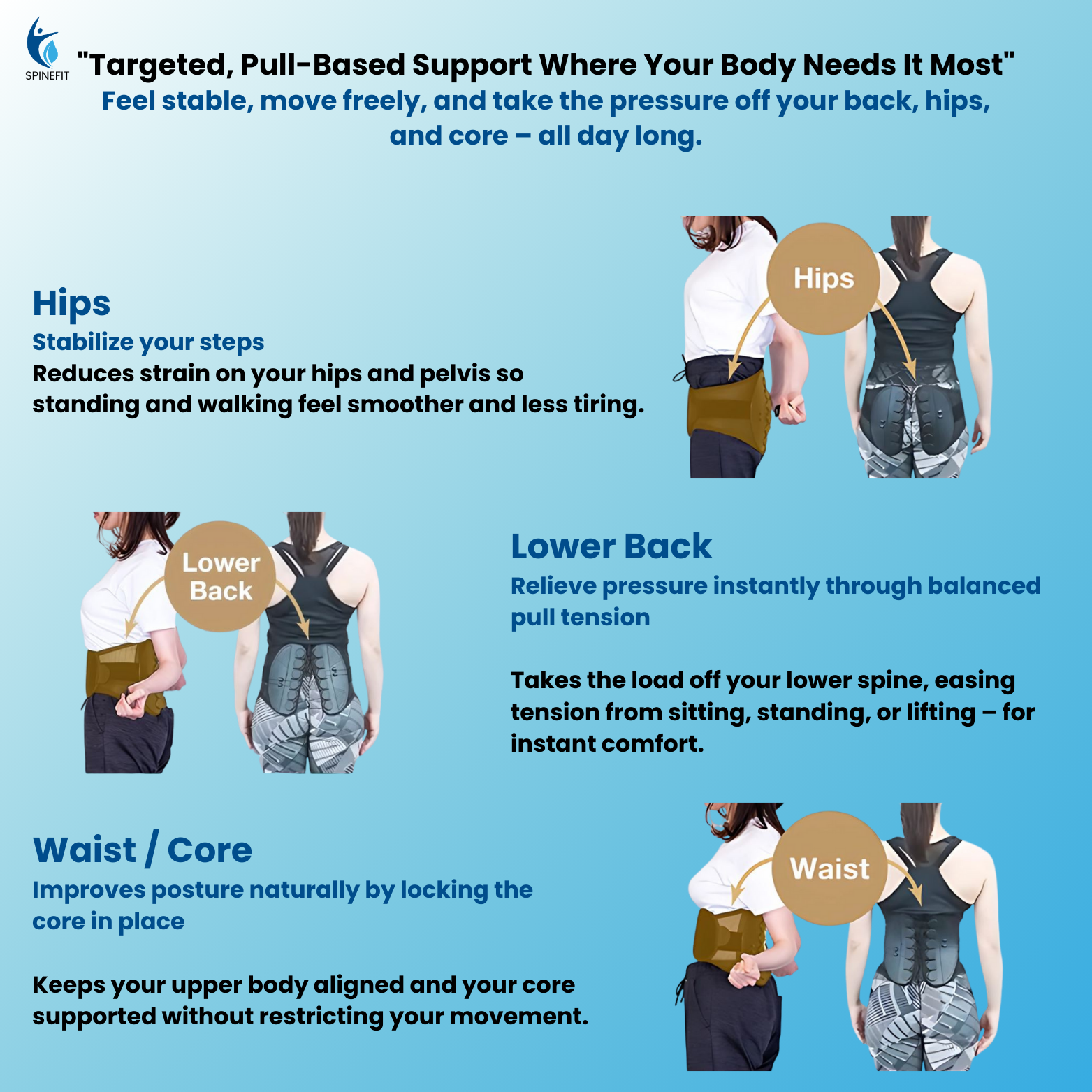 SPINEFIT

"Targeted, Pull-Based Support Where Your Body Needs It Most"

Feel stable, move freely, and take the pressure off your back, hips, and core – all day long.

Hips

Stabilize your steps

Reduces strain on your hips and pelvis so standing and walking feel smoother and less tiring.

Hips

Lower Back

Lower Back

Relieve pressure instantly through balanced pull tension

Takes the load off your lower spine, easing tension from sitting, standing, or lifting – for instant comfort.

Waist / Core

Improves posture naturally by locking the core in place

Keeps your upper body aligned and your core supported without restricting your movement.

Waist