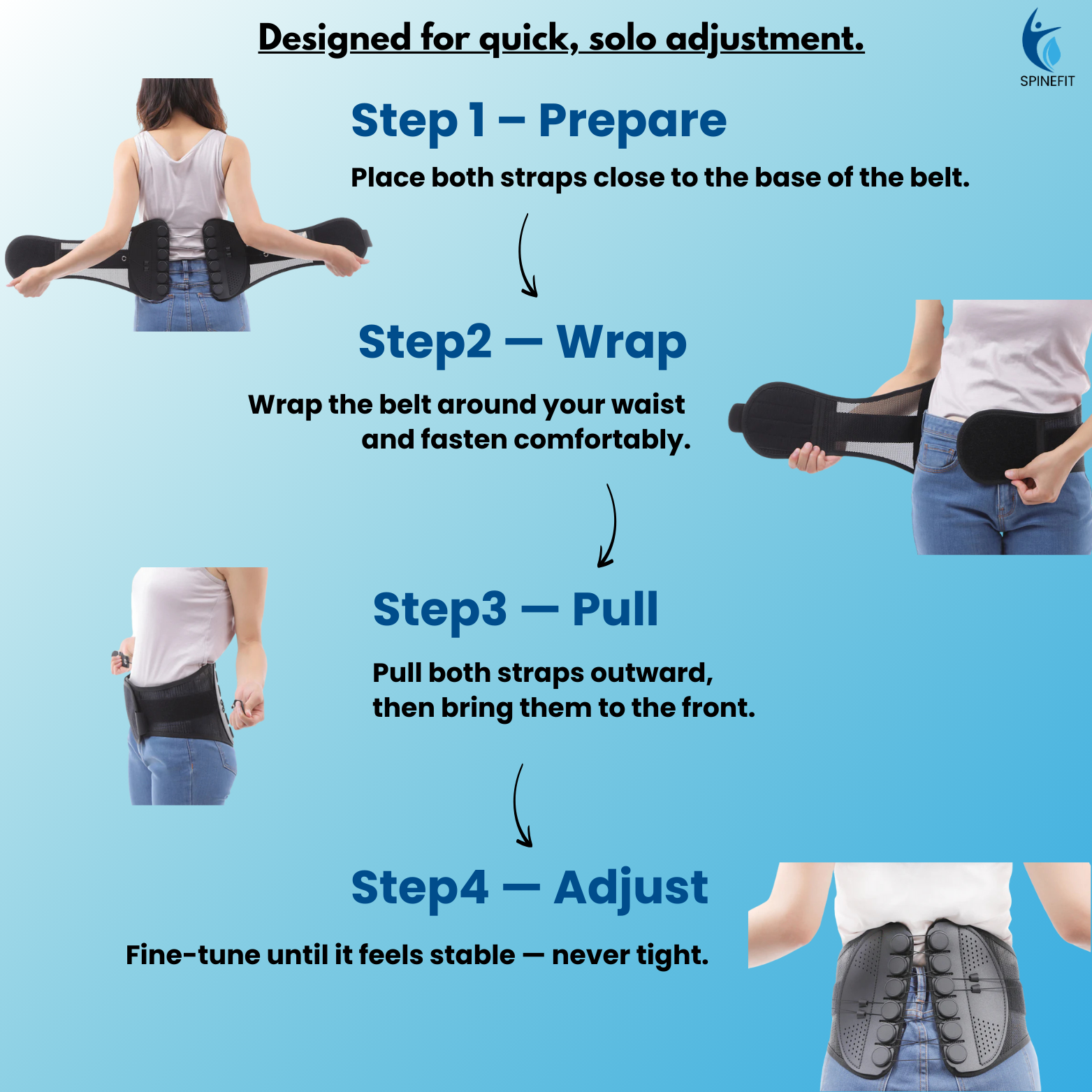 Designed for quick, solo adjustment.

SPINEFIT

Step 1 – Prepare

Place both straps close to the base of the belt.

Step2 — Wrap

Wrap the belt around your waist and fasten comfortably.

Step3 — Pull

Pull both straps outward, then bring them to the front.

Step4 — Adjust

Fine-tune until it feels stable — never tight.