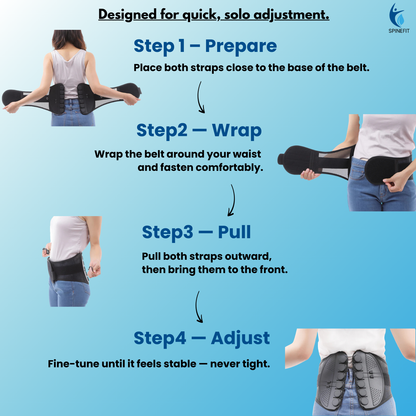 Designed for quick, solo adjustment.

SPINEFIT

Step 1 – Prepare

Place both straps close to the base of the belt.

Step2 — Wrap

Wrap the belt around your waist and fasten comfortably.

Step3 — Pull

Pull both straps outward, then bring them to the front.

Step4 — Adjust

Fine-tune until it feels stable — never tight.